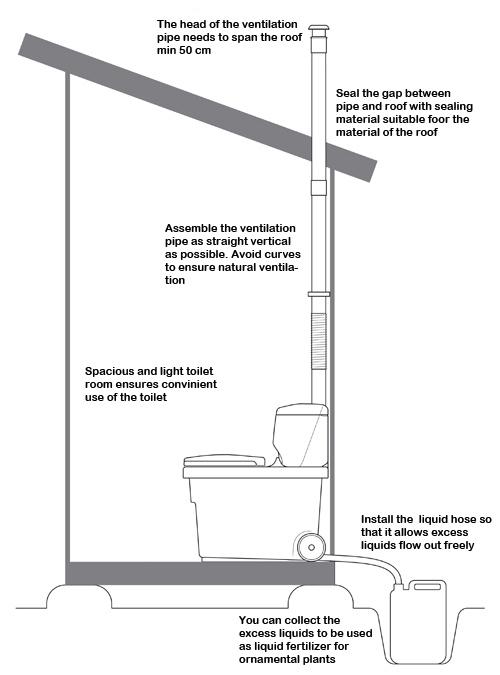 The head of the ventilation pipe needs to span the roof min 50 cm

Seal the gap between pipe and roof with sealing material suitable foor the material of the roof

Assemble the ventilation pipe as straight vertical as possible. Avoid curves to ensure natural ventilation

Spacious and light toilet room ensures convinient use of the toilet

Install the liquid hose so that it allows excess liquids flow out freely

You can collect the excess liquids to be used as liquid fertilizer for ornamental plants